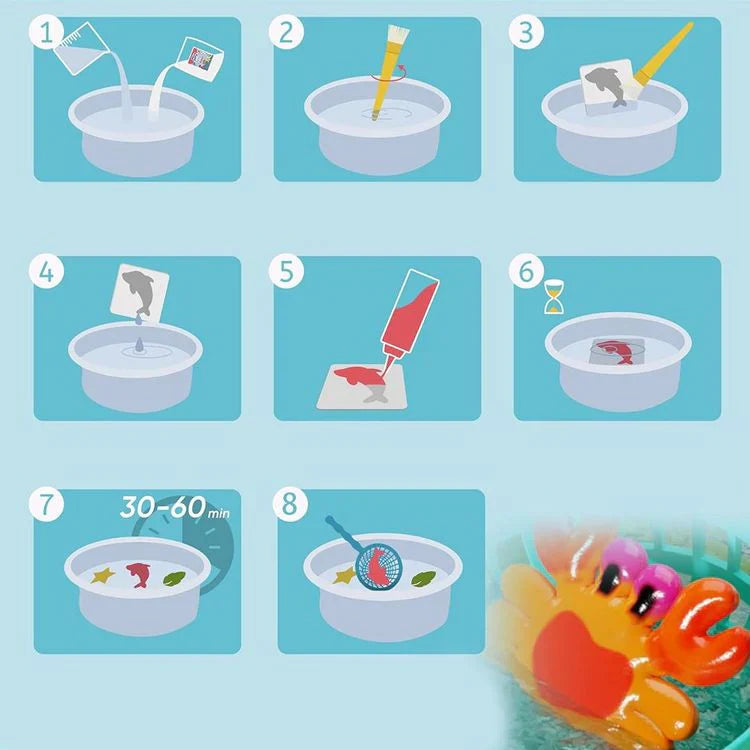 1

2

3

4

5

6

7 30-60 min

8